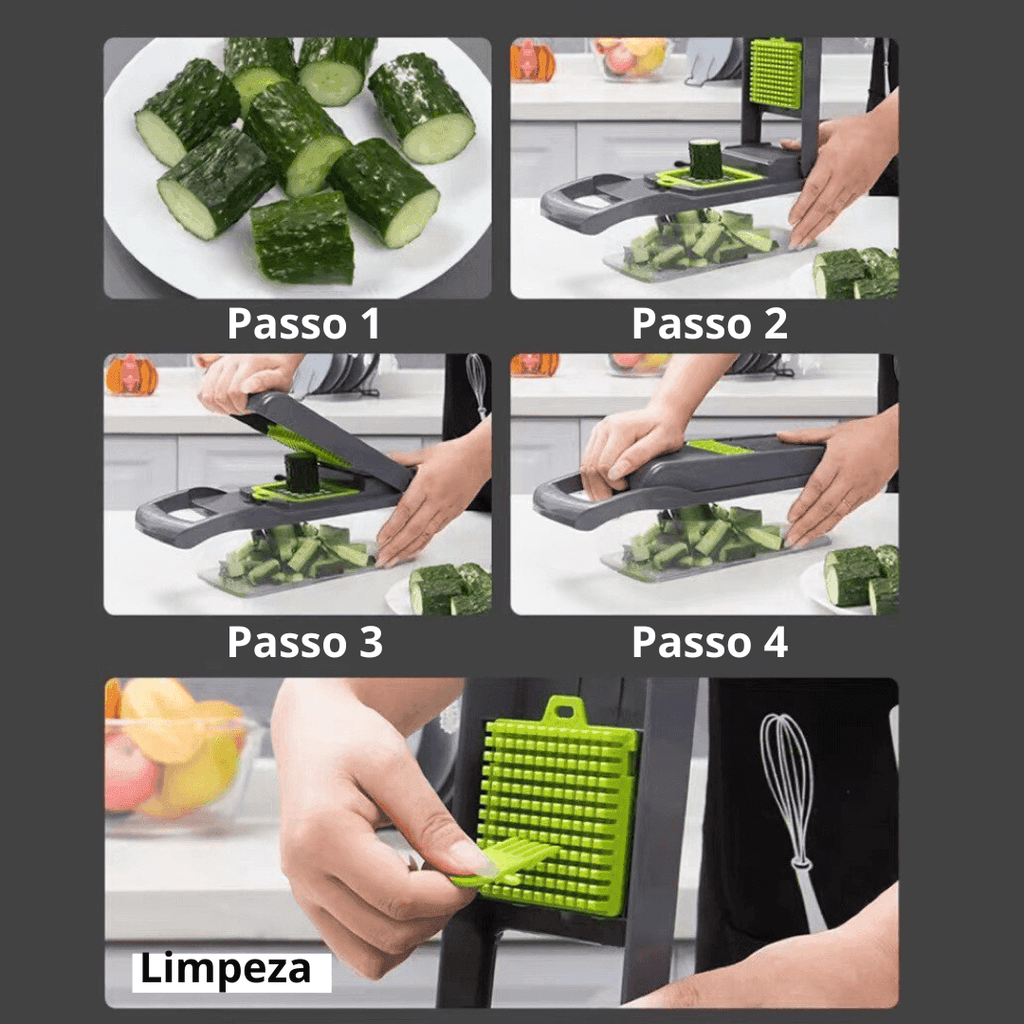 Passo 1

Passo 2

Passo 3

Passo 4

Limpeza